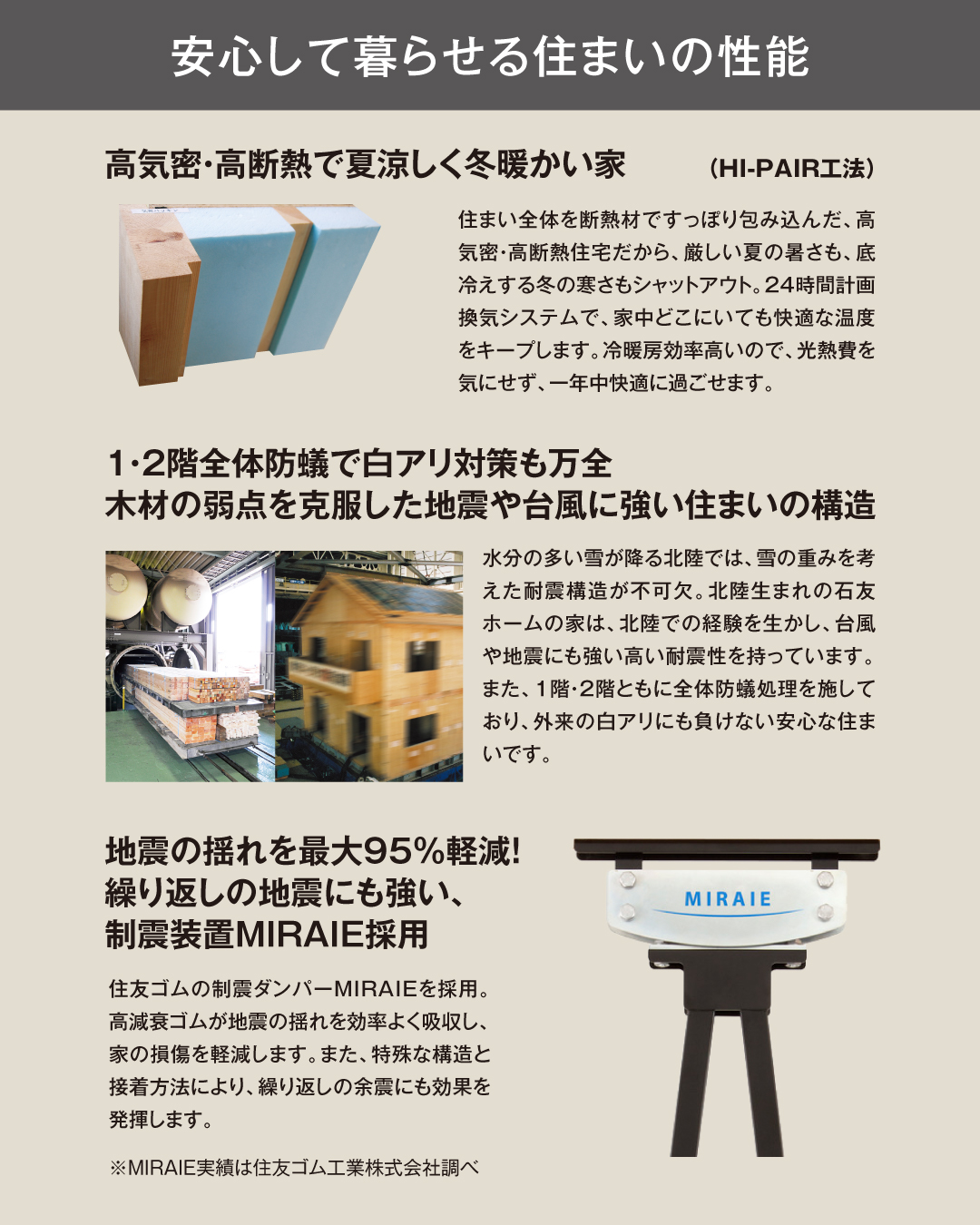 安心して暮らせる住まいの性能

高気密・高断熱で夏涼しく冬暖かい家　（HI-PAIR工法）

住まい全体を断熱材ですっぽり包み込んだ、高気密・高断熱住宅だから、厳しい夏の暑さも、底冷えする冬の寒さもシャットアウト。24時間計画換気システムで、家中どこにいても快適な温度をキープします。冷暖房効率高いので、光熱費を気にせず、一年中快適に過ごせます。

1・2階全体防蟻で白アリ対策も万全
木材の弱点を克服した地震や台風に強い住まいの構造

水分の多い雪が降る北陸では、雪の重みを考えた耐震構造が不可欠。北陸生まれの石友ホームの家は、北陸での経験を生かし、台風や地震にも強い高い耐震性を持っています。また、1階・2階ともに全体防蟻処理を施しており、外来の白アリにも負けない安心な住まいです。

地震の揺れを最大95%軽減!
繰り返しの地震にも強い、
制震装置MIRAIE採用

MIRAIE

住友ゴムの制震ダンパーMIRAIEを採用。高減衰ゴムが地震の揺れを効率よく吸収し、家の損傷を軽減します。また、特殊な構造と接着方法により、繰り返しの余震にも効果を発揮します。

※MIRAIE実績は住友ゴム工業株式会社調べ