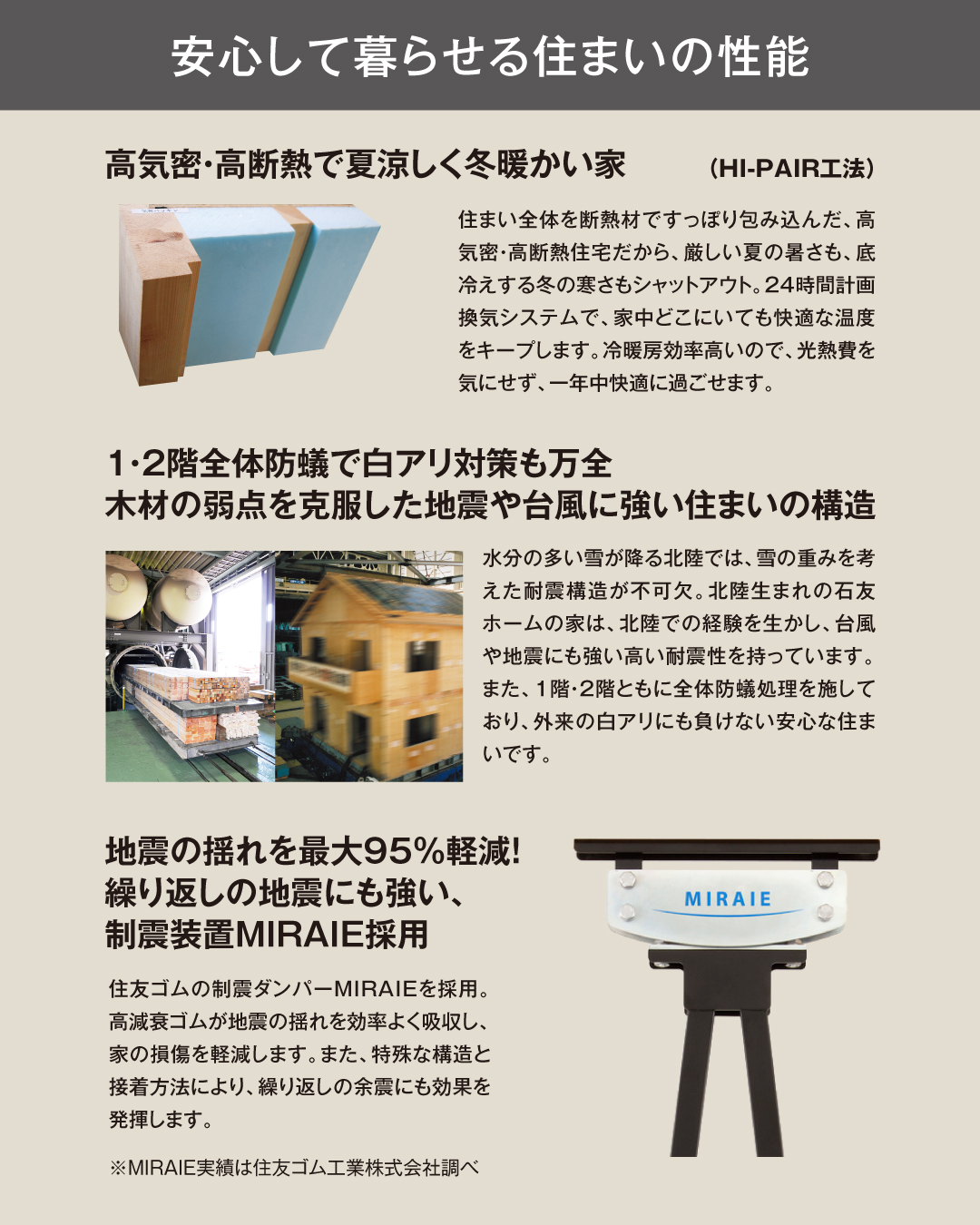 安心して暮らせる住まいの性能

高気密・高断熱で夏涼しく冬暖かい家　（HI-PAIR工法）

住まい全体を断熱材ですっぽり包み込んだ、高気密・高断熱住宅だから、厳しい夏の暑さも、底冷えする冬の寒さもシャットアウト。24時間計画換気システムで、家中どこにいても快適な温度をキープします。冷暖房効率高いので、光熱費を気にせず、一年中快適に過ごせます。

1・2階全体防蟻で白アリ対策も万全
木材の弱点を克服した地震や台風に強い住まいの構造

水分の多い雪が降る北陸では、雪の重みを考えた耐震構造が不可欠。北陸生まれの石友ホームの家は、北陸での経験を生かし、台風や地震にも強い高い耐震性を持っています。また、1階・2階ともに全体防蟻処理を施しており、外来の白アリにも負けない安心な住まいです。

地震の揺れを最大95%軽減！
繰り返しの地震にも強い、
制震装置MIRAIE採用

MIRAIE

住友ゴムの制震ダンパーMIRAIEを採用。高減衰ゴムが地震の揺れを効率よく吸収し、家の損傷を軽減します。また、特殊な構造と接着方法により、繰り返しの余震にも効果を発揮します。

※MIRAIE実績は住友ゴム工業株式会社調べ